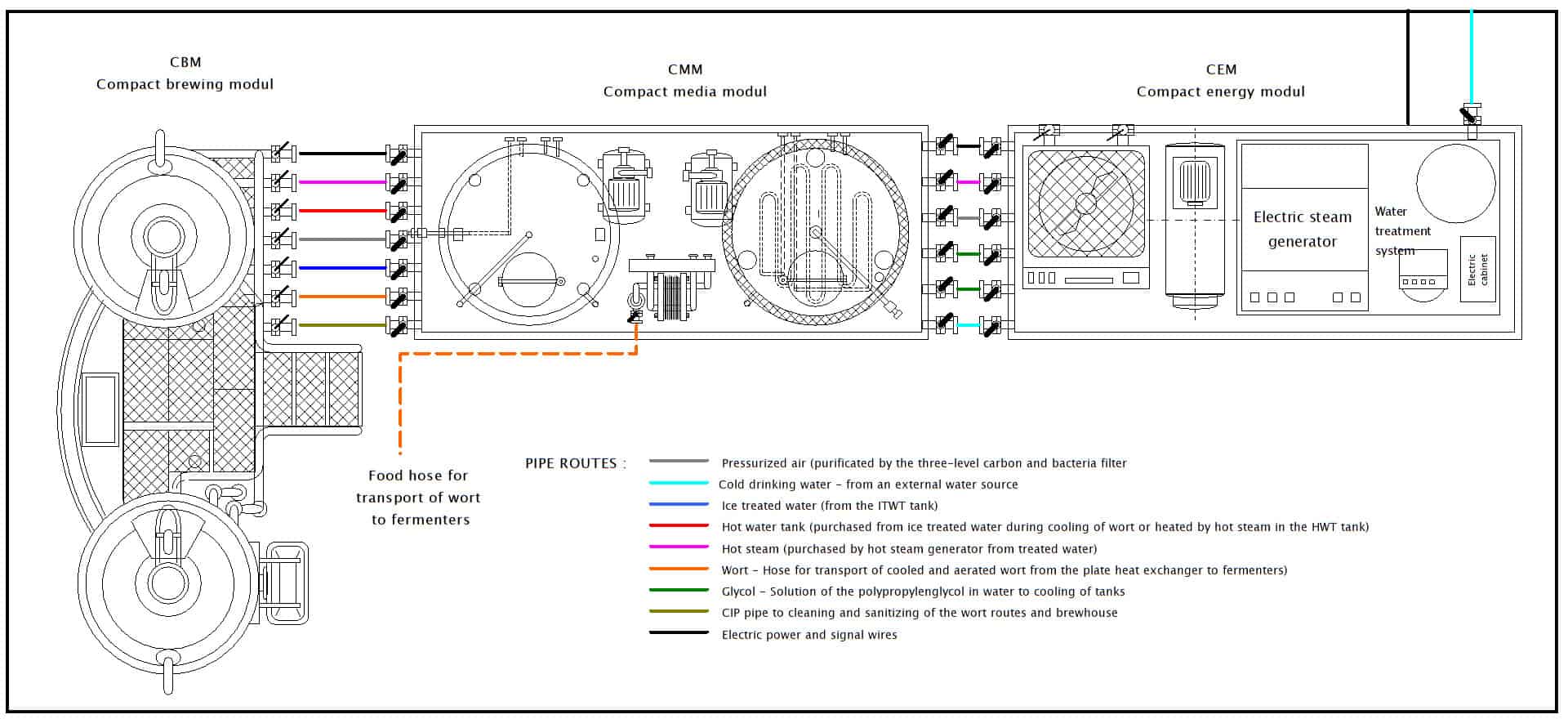 CBM
Compact brewing modul

CMM
Compact media modul

CEM
Compact energy modul

Electric steam generator

Water treatment system

Electric cabinet

Food hose for transport of wort to fermenters

PIPE ROUTES :

Pressurized air (purificated by the three-level carbon and bacteria filter
Cold drinking water - from an external water source
Ice treated water (from the ITWT tank)
Hot water tank (purchased from ice treated water during cooling of wort or heated by hot steam in the HWT tank)
Hot steam (purchased by hot steam generator from treated water)
Wort - Hose for transport of cooled and aerated wort from the plate heat exchanger to fermenters)
Glycol - Solution of the polypropylenglycol in water to cooling of tanks
CIP pipe to cleaning and sanitizing of the wort routes and brewhouse
Electric power and signal wires