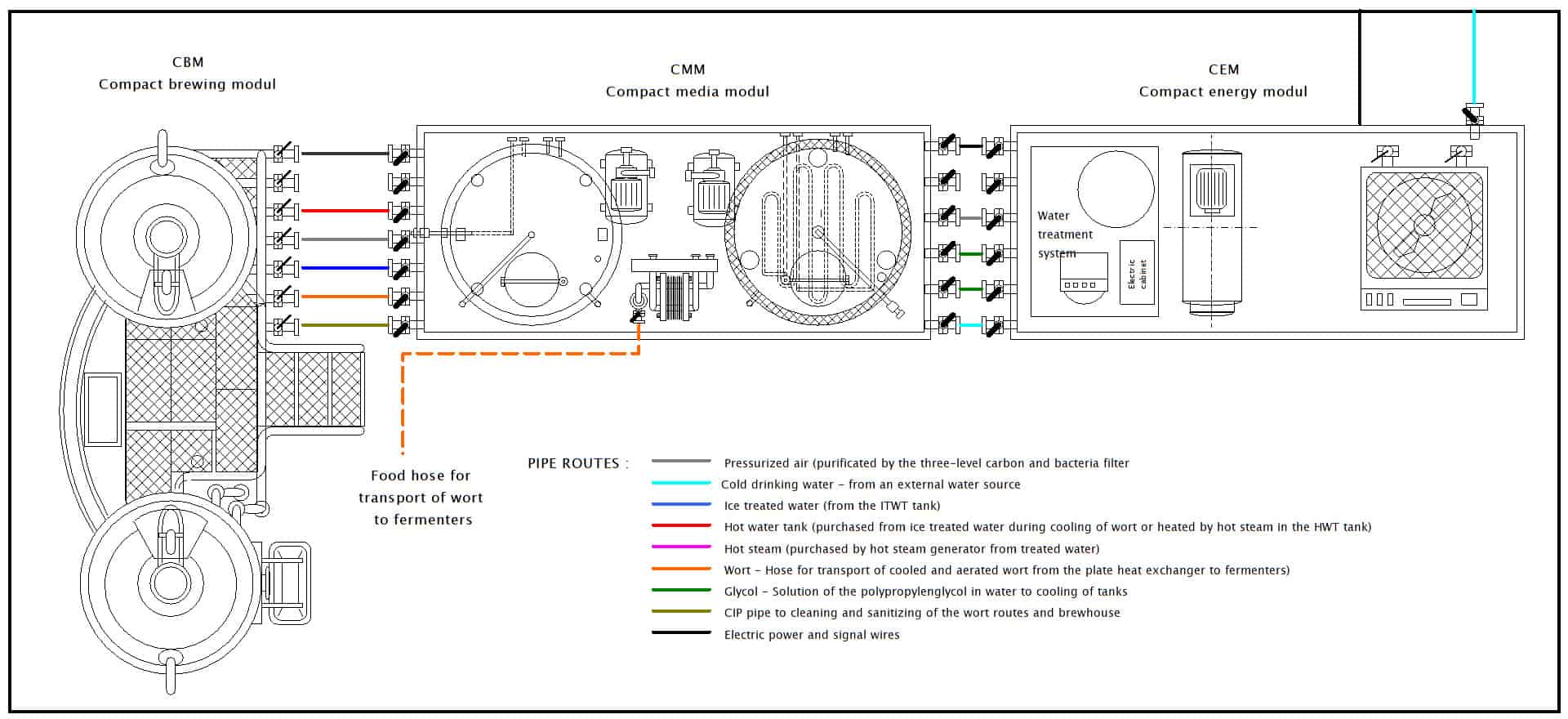 CBM
Compact brewing modul

CMM
Compact media modul

CEM
Compact energy modul

Water treatment system

Electric cabinet

Food hose for transport of wort to fermenters

PIPE ROUTES :

Pressurized air (purificated by the three-level carbon and bacteria filter

Cold drinking water - from an external water source

Ice treated water (from the ITWT tank)

Hot water tank (purchased from ice treated water during cooling of wort or heated by hot steam in the HWT tank)

Hot steam (purchased by hot steam generator from treated water)

Wort - Hose for transport of cooled and aerated wort from the plate heat exchanger to fermenters)

Glycol - Solution of the polypropylenglycol in water to cooling of tanks

CIP pipe to cleaning and sanitizing of the wort routes and brewhouse

Electric power and signal wires