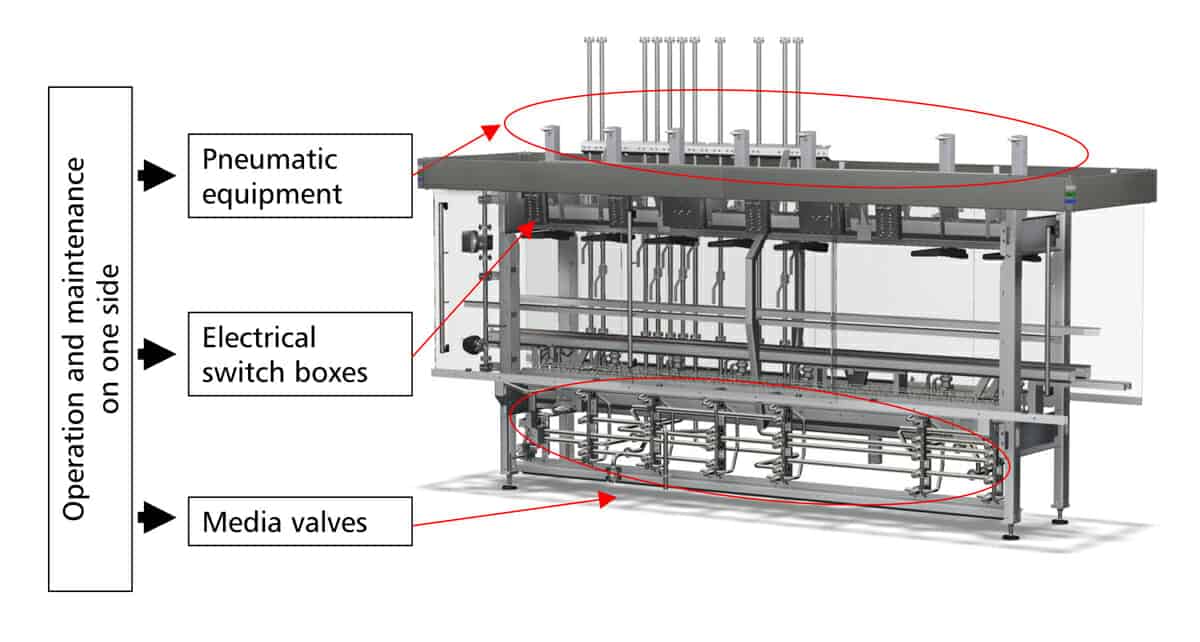 Operation and maintenance on one side

Pneumatic equipment

Electrical switch boxes

Media valves