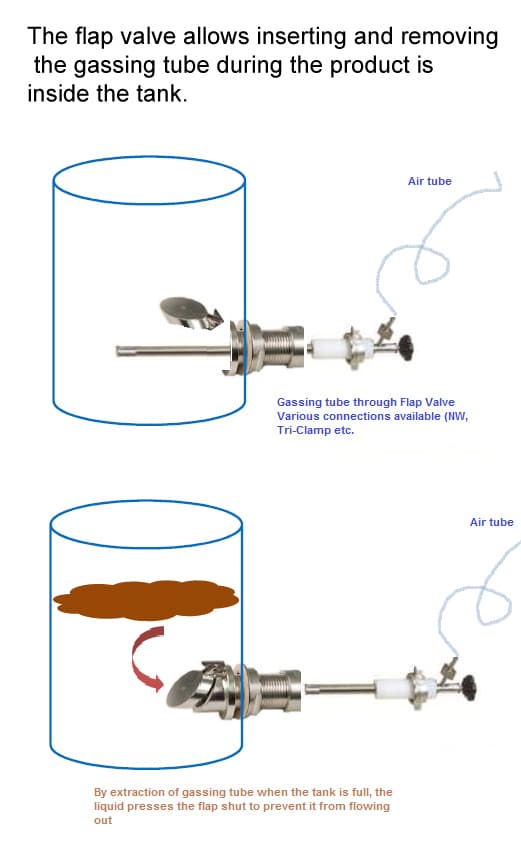 The flap valve allows inserting and removing the gassing tube during the product is inside the tank.

Air tube

Gassing tube through Flap Valve Various connections available (NW, Tri-Clamp etc.

Air tube

By extraction of gassing tube when the tank is full, the liquid presses the flap shut to prevent it from flowing out