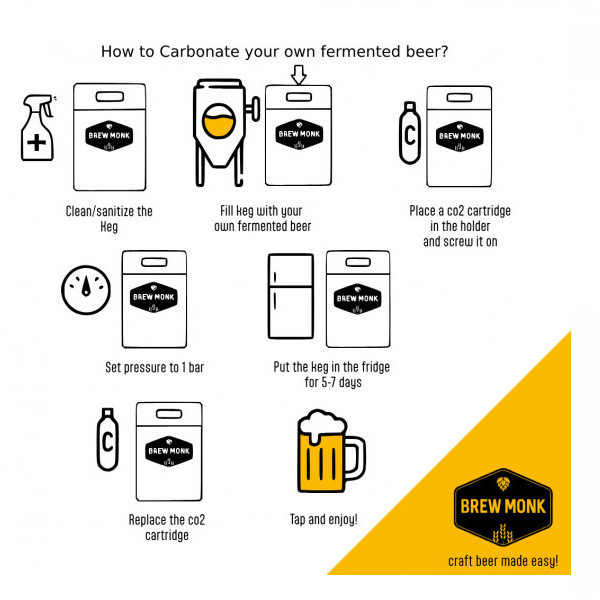 How to Carbonate your own fermented beer?

BREW MONK

Clean/sanitize the Keg

BREW MONK

Fill keg with your own fermented beer

C

BREW MONK

Place a co2 cartridge in the holder and screw it on

BREW MONK

Set pressure to 1 bar

BREW MONK

Put the keg in the fridge for 5-7 days

C

BREW MONK

Replace the co2 cartridge

Tap and enjoy!

BREW MONK

craft beer made easy!