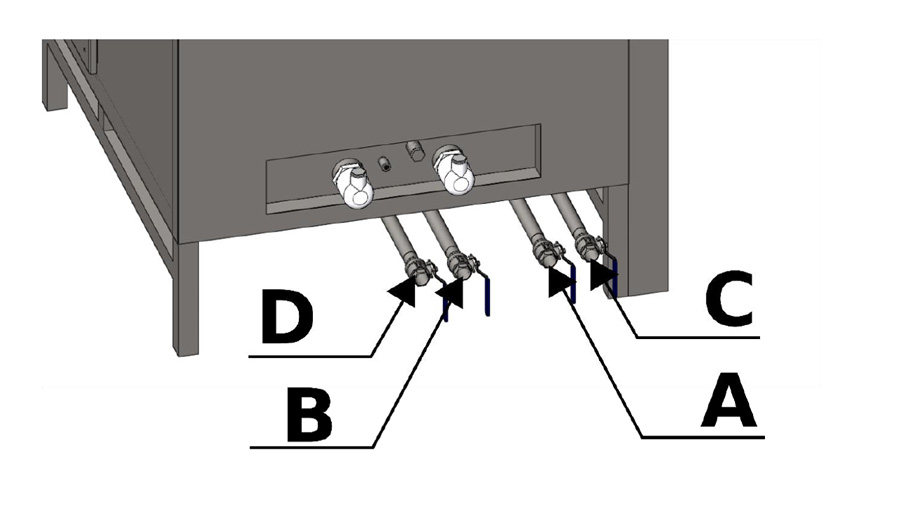 D
B
C
A