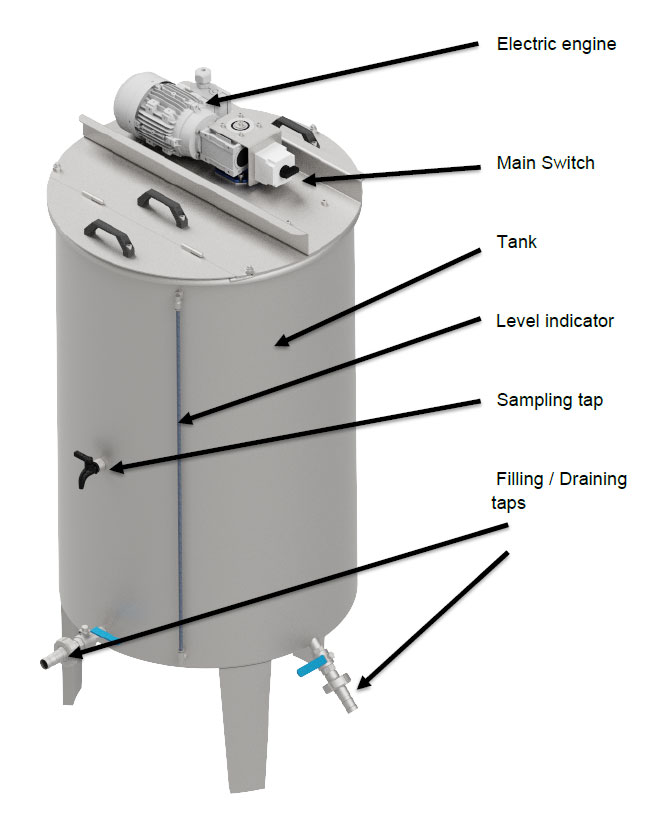 Electric engine

Main Switch

Tank

Level indicator

Sampling tap

Filling / Draining taps