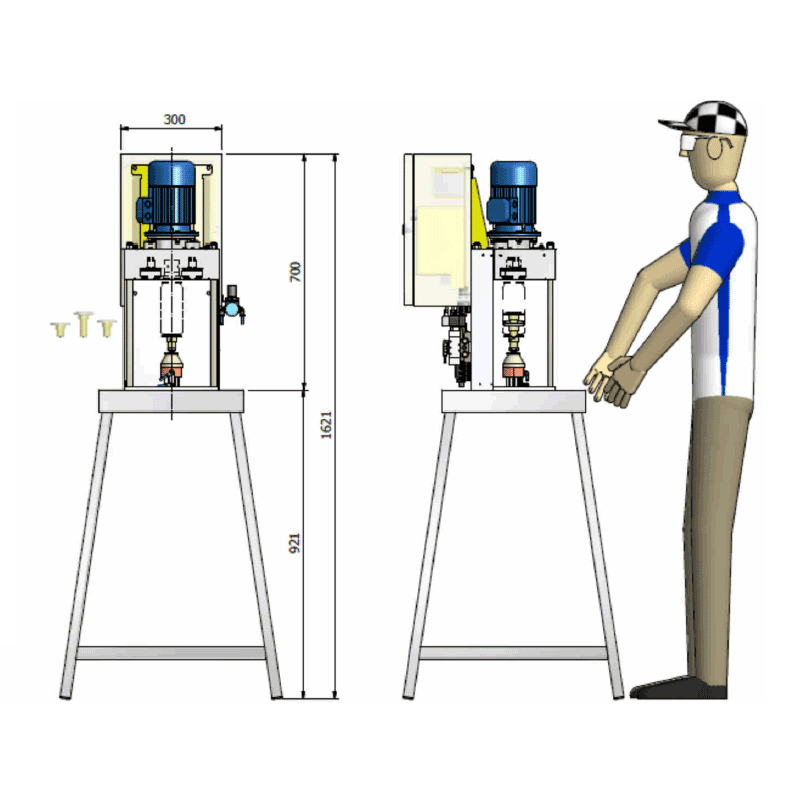 300
700
1621
921