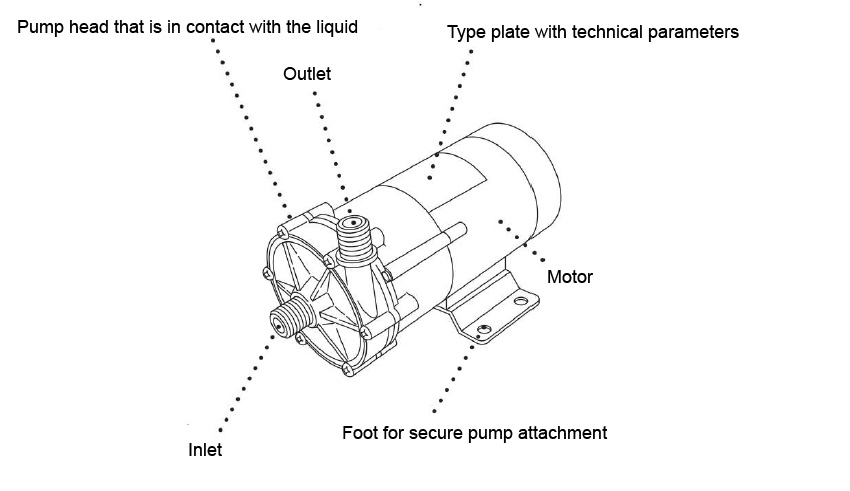 Pump head that is in contact with the liquid

Type plate with technical parameters

Outlet

Motor

Foot for secure pump attachment

Inlet