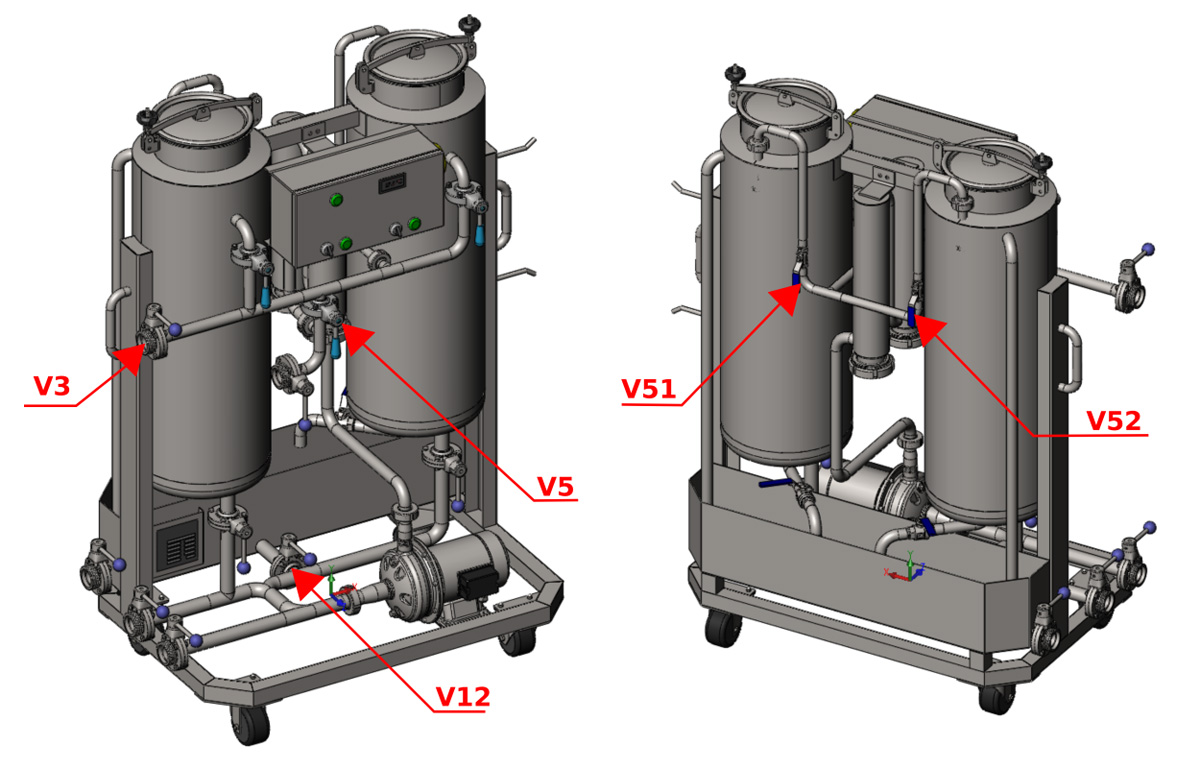 V3

V5

V12

V51

V52