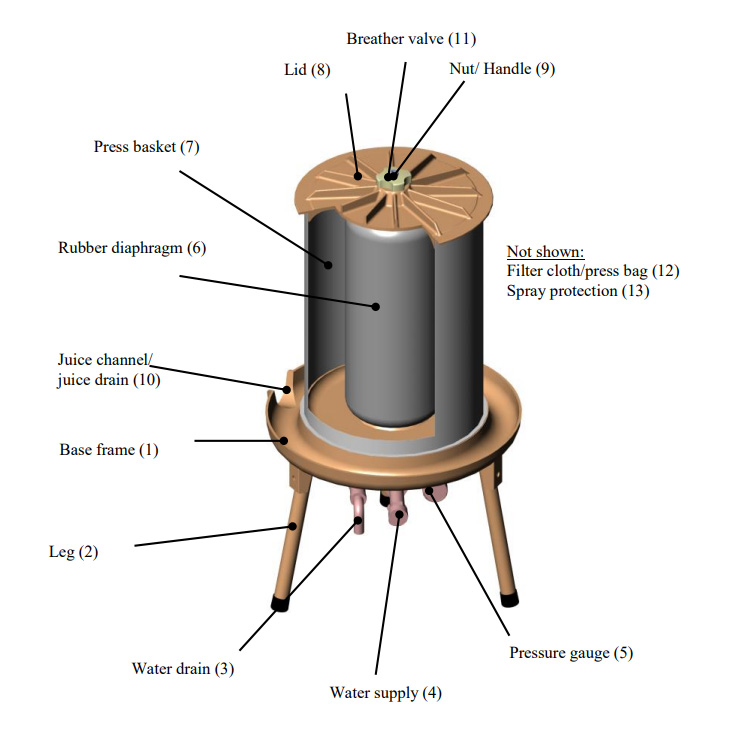 Breather valve (11)

Lid (8)

Nut/ Handle (9)

Press basket (7)

Rubber diaphragm (6)

Not shown:
Filter cloth/press bag (12)
Spray protection (13)

Juice channel/ juice drain (10)

Base frame (1)

Leg (2)

Water drain (3)

Water supply (4)

Pressure gauge (5)