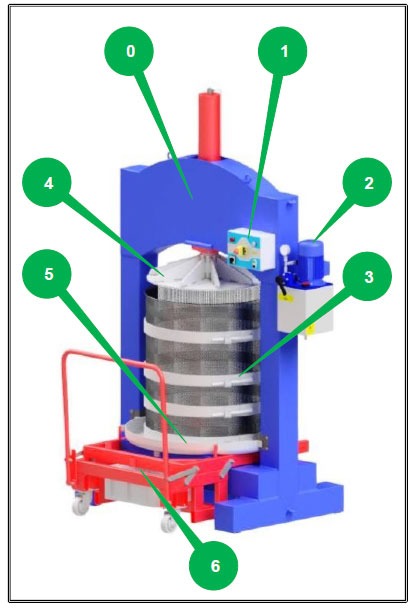 0
1
4
2
5
3
6