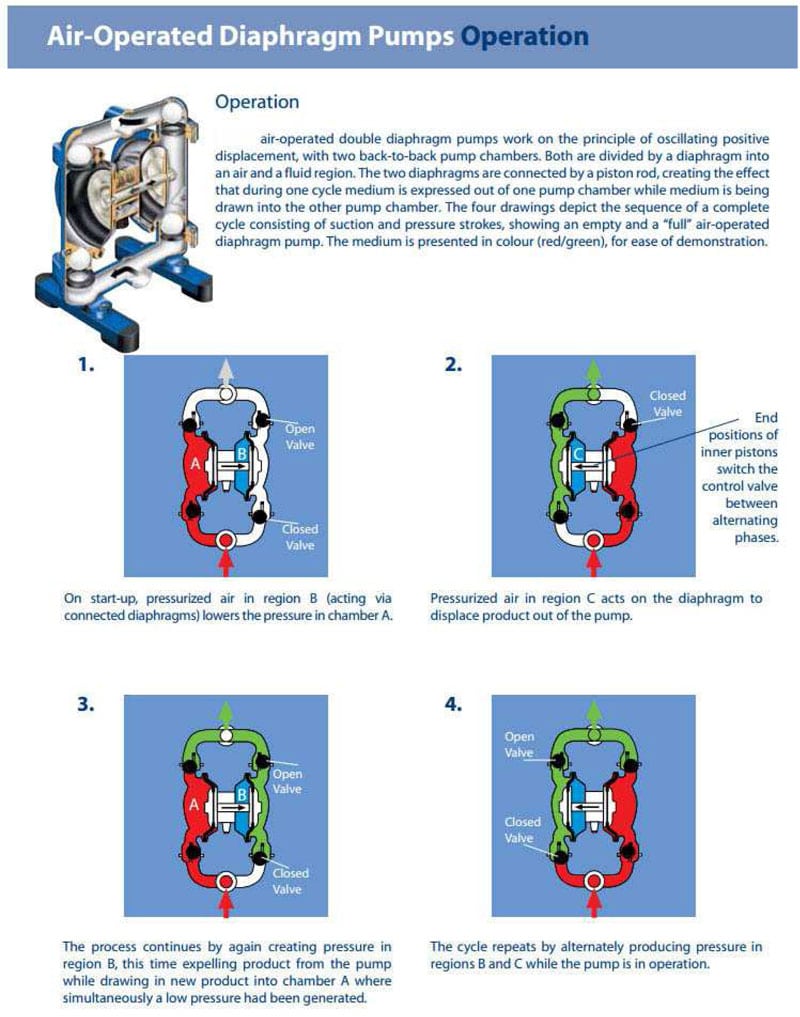 Air-Operated Diaphragm Pumps Operation

Operation

air-operated double diaphragm pumps work on the principle of oscillating positive displacement, with two back-to-back pump chambers. Both are divided by a diaphragm into an air and a fluid region. The two diaphragms are connected by a piston rod, creating the effect that during one cycle medium is expressed out of one pump chamber while medium is being drawn into the other pump chamber. The four drawings depict the sequence of a complete cycle consisting of suction and pressure strokes, showing an empty and a "full" air-operated diaphragm pump. The medium is presented in colour (red/green), for ease of demonstration.

1.

A

B

Open Valve

Closed Valve

On start-up, pressurized air in region B (acting via connected diaphragms) lowers the pressure in chamber A.

2.

C

Closed Valve

End positions of inner pistons switch the control valve between alternating phases.

Pressurized air in region C acts on the diaphragm to displace product out of the pump.

3.

A

B

Open Valve

Closed Valve

The process continues by again creating pressure in region B, this time expelling product from the pump while drawing in new product into chamber A where simultaneously a low pressure had been generated.

4.

Open Valve

Closed Valve

The cycle repeats by alternately producing pressure in regions B and C while the pump is in operation.