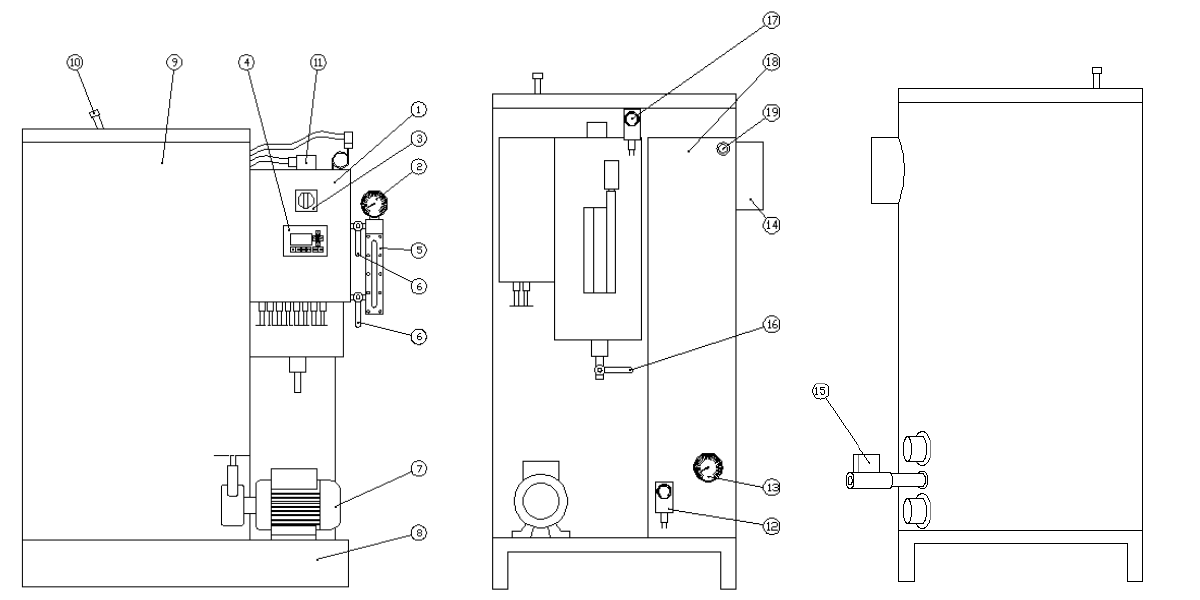 10
9
4
11
1
3
2
5
6
6
7
8
17
18
19
14
16
13
12
15