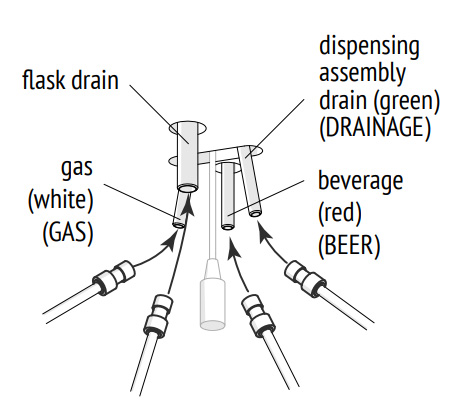 flask drain

dispensing assembly drain (green) (DRAINAGE)

gas (white) (GAS)

beverage (red) (BEER)